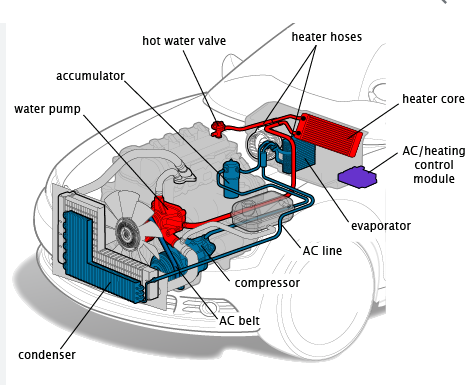 hot water valve
heater hoses
accumulator
heater core
water pump
AC/heating control module
evaporator
AC line
compressor
AC belt
condenser